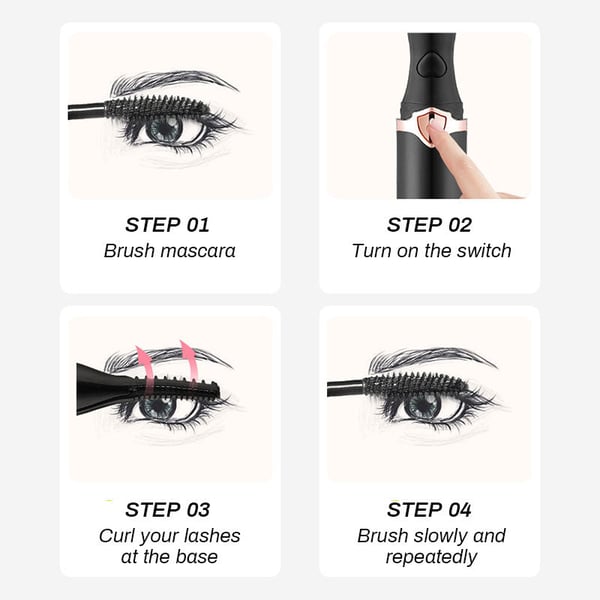 STEP 01
Brush mascara

STEP 02
Turn on the switch

STEP 03
Curl your lashes at the base

STEP 04
Brush slowly and repeatedly