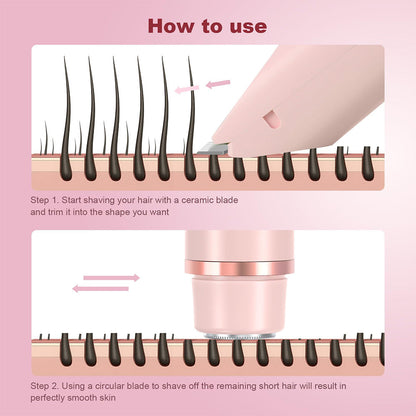 How to use

Step 1. Start shaving your hair with a ceramic blade and trim it into the shape you want

Step 2. Using a circular blade to shave off the remaining short hair will result in perfectly smooth skin