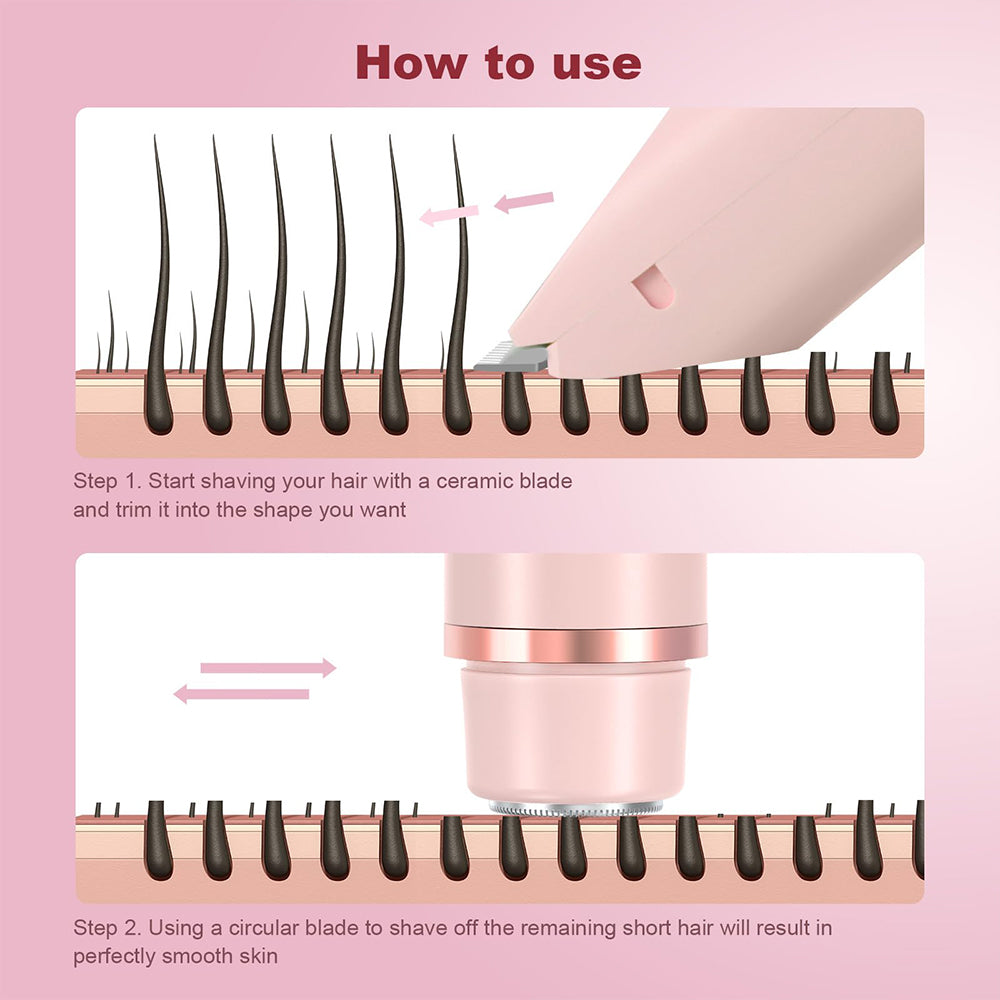 How to use

Step 1. Start shaving your hair with a ceramic blade and trim it into the shape you want

Step 2. Using a circular blade to shave off the remaining short hair will result in perfectly smooth skin