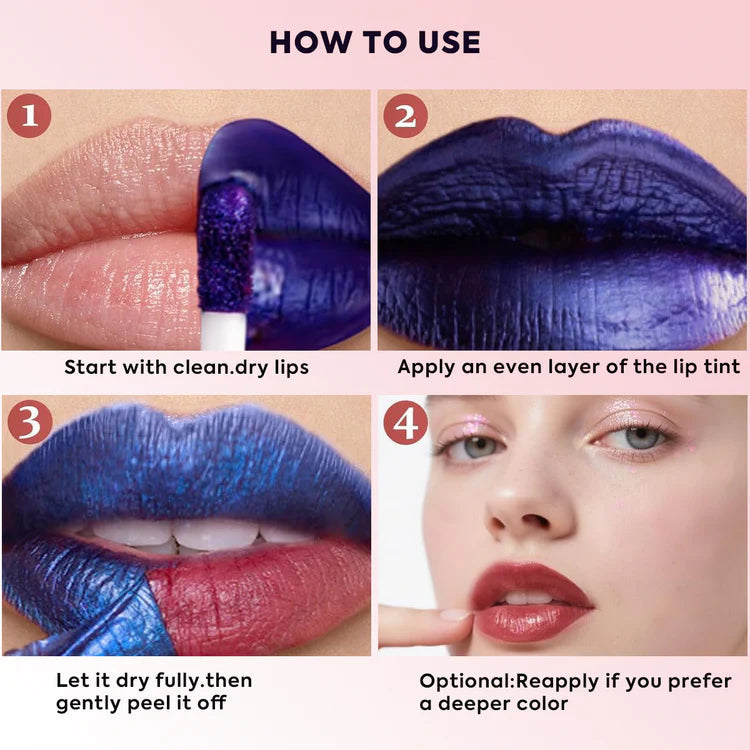 HOW TO USE

1

Start with clean.dry lips

2

Apply an even layer of the lip tint

3

Let it dry fully.then gently peel it off

4

Optional:Reapply if you prefer a deeper color