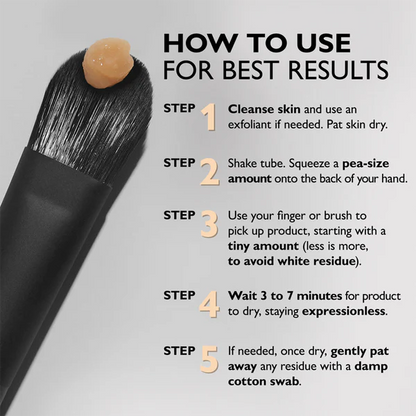 HOW TO USE
FOR BEST RESULTS

STEP 1 Cleanse skin and use an exfoliant if needed. Pat skin dry.

STEP 2 Shake tube. Squeeze a pea-size amount onto the back of your hand.

STEP 3 Use your finger or brush to pick up product, starting with a tiny amount (less is more, to avoid white residue).

STEP 4 Wait 3 to 7 minutes for product to dry, staying expressionless.

STEP 5 If needed, once dry, gently pat away any residue with a damp cotton swab.