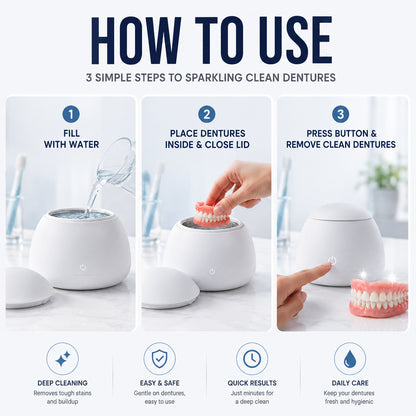 HOW TO USE

3 SIMPLE STEPS TO SPARKLING CLEAN DENTURES

1
FILL WITH WATER

2
PLACE DENTURES INSIDE & CLOSE LID

3
PRESS BUTTON & REMOVE CLEAN DENTURES

DEEP CLEANING
Removes tough stains and buildup

EASY & SAFE
Gentle on dentures, easy to use

QUICK RESULTS
Just minutes for a deep clean

DAILY CARE
Keep your dentures fresh and hygienic