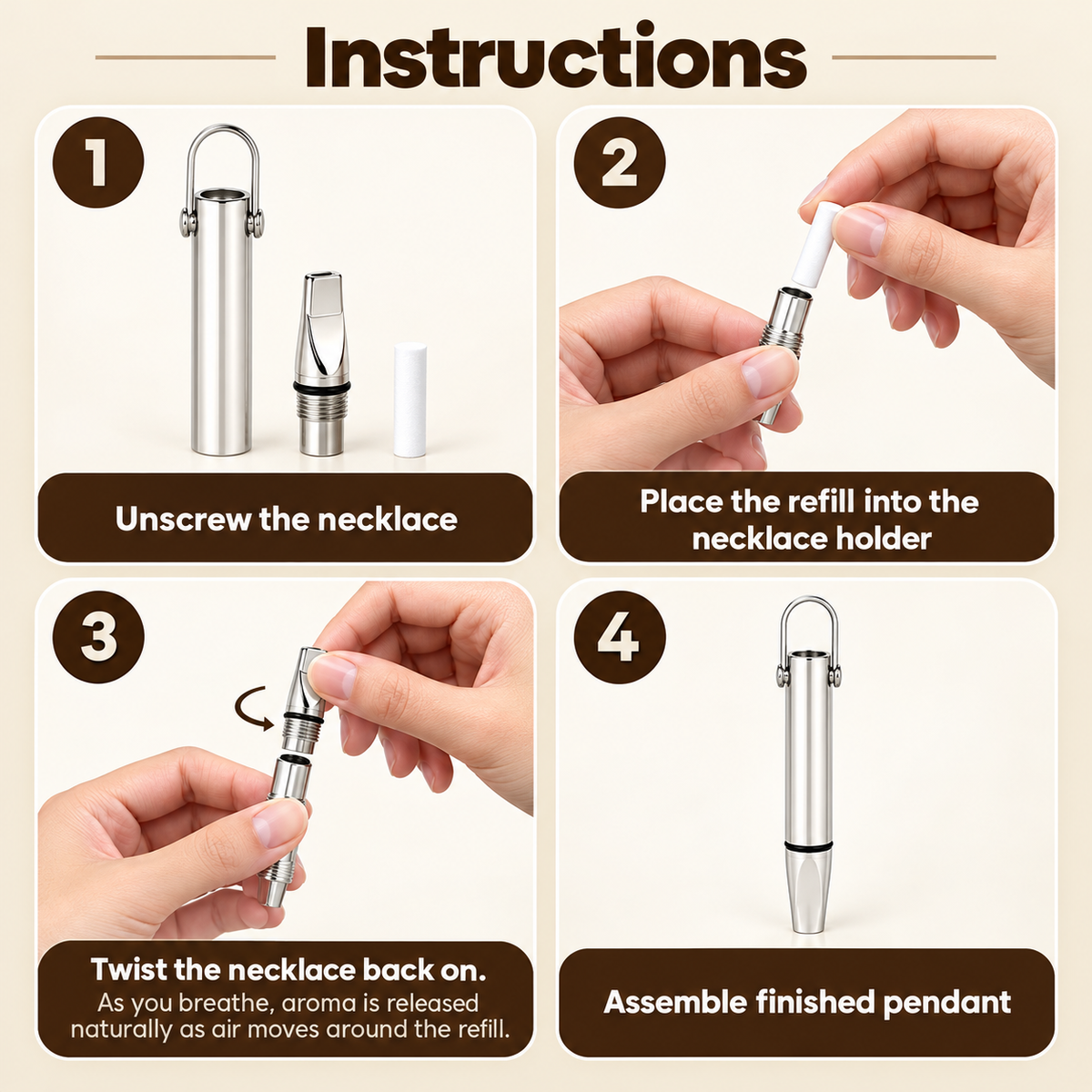 Instructions

1

Unscrew the necklace

2

Place the refill into the necklace holder

3

Twist the necklace back on.
As you breathe, aroma is released naturally as air moves around the refill.

4

Assemble finished pendant